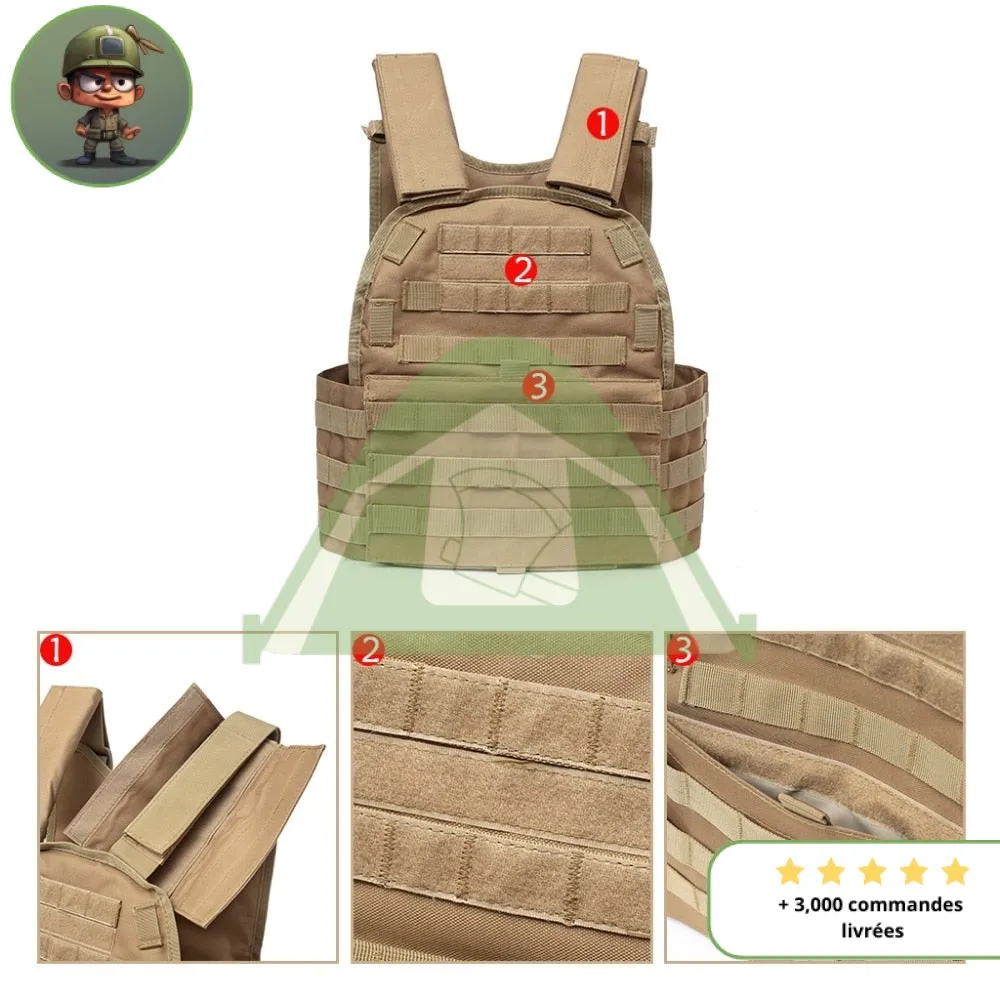 1
2
3
1
2
3
+ 3,000 commandes livrées